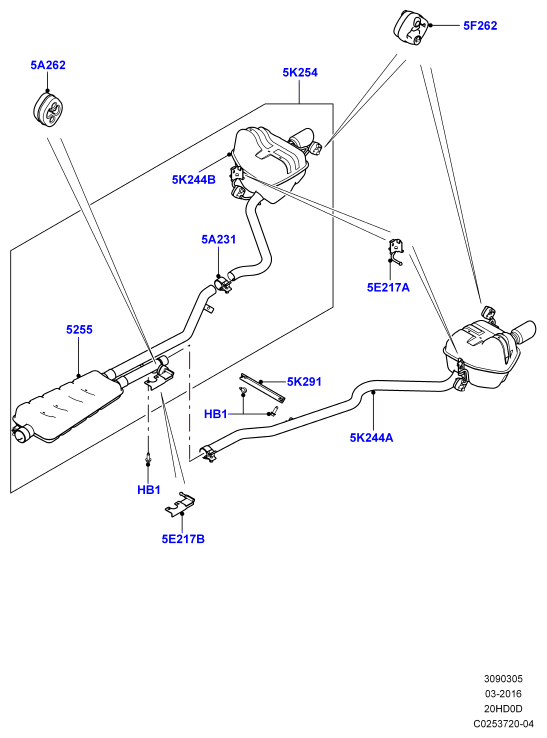 5F262

5A262

5K254

5K244B

5A231

5E217A

5255

5K291

HB1

5K244A

HB1

5E217B

3090305
03-2016
20HD0D
C0253720-04