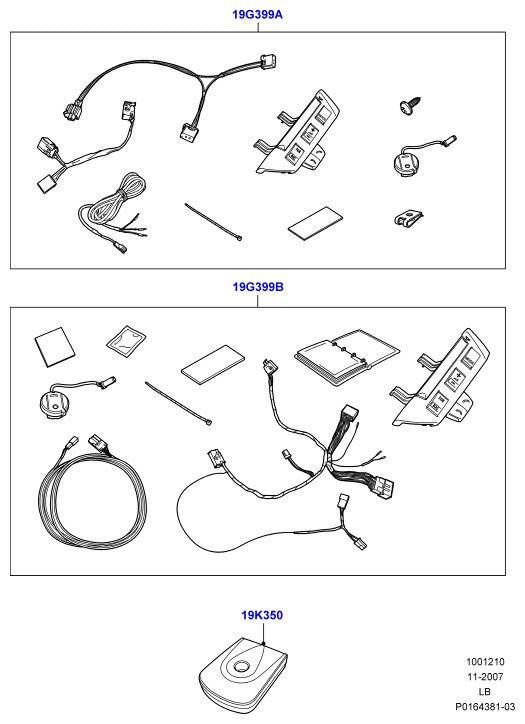 19G399A

19G399B

19K350

1001210
11-2007
LB
P0164381-03