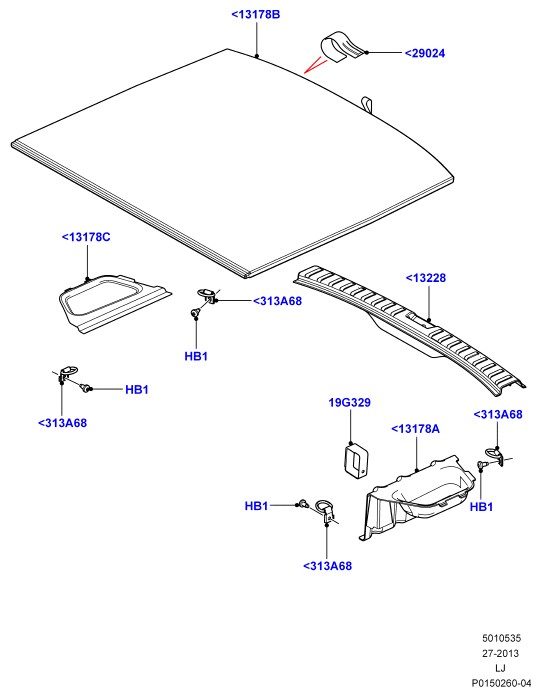 <13178B

<29024

<13178C

<313A68

HB1

<13228

HB1

<313A68

19G329

<13178A

<313A68

HB1

HB1

<313A68

5010535
27-2013
LJ
P0150260-04