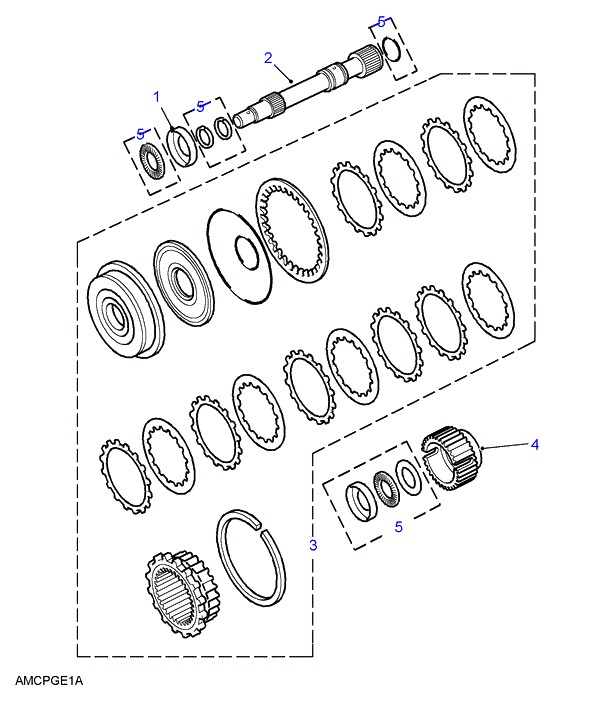 5
2
1
5
5
4
5
3
AMCPGE1A