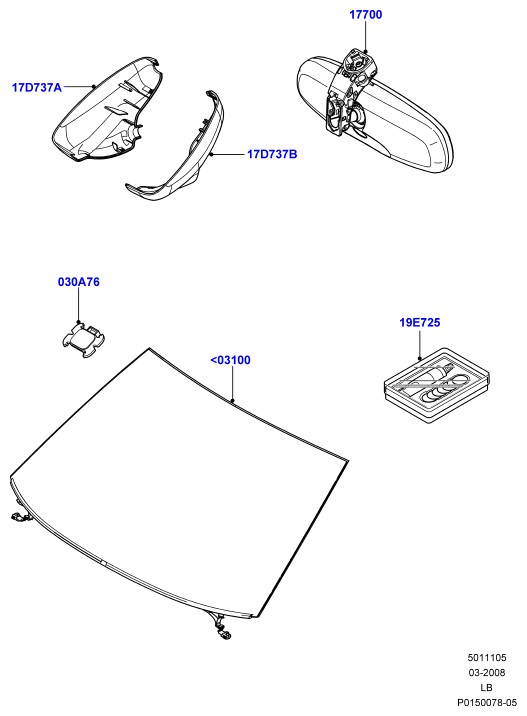 17700

17D737A

17D737B

030A76

19E725

<03100

5011105
03-2008
LB
P0150078-05