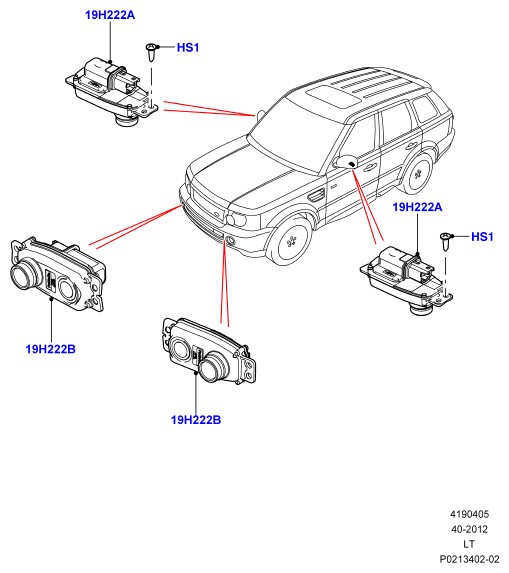 19H222A

HS1

19H222A

HS1

19H222B

19H222B

4190405
40-2012
LT
P0213402-02