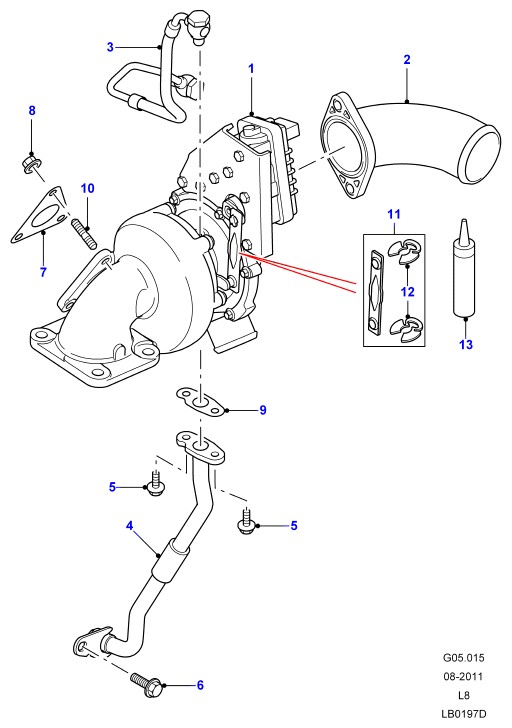 3
1
2
8
10
7
11
12
13
9
5
5
4
6
G05.015
08-2011
L8
LB0197D