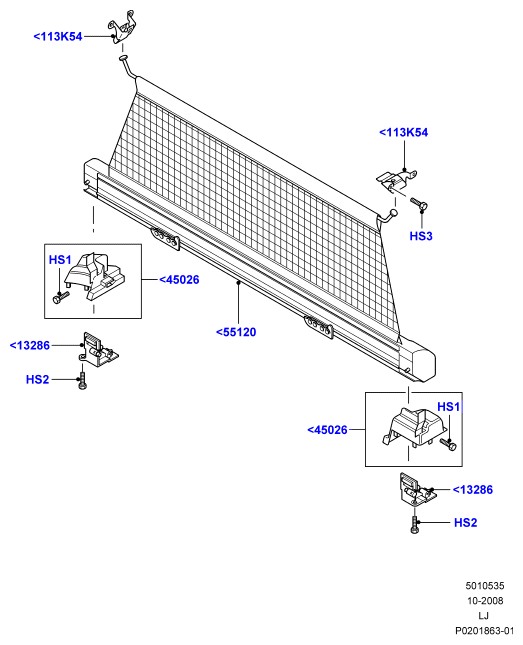 <113K54

<113K54

HS3

HS1

<45026

<55120

<13286

HS2

HS1

<45026

<13286

HS2

5010535
10-2008
LJ
P0201863-01