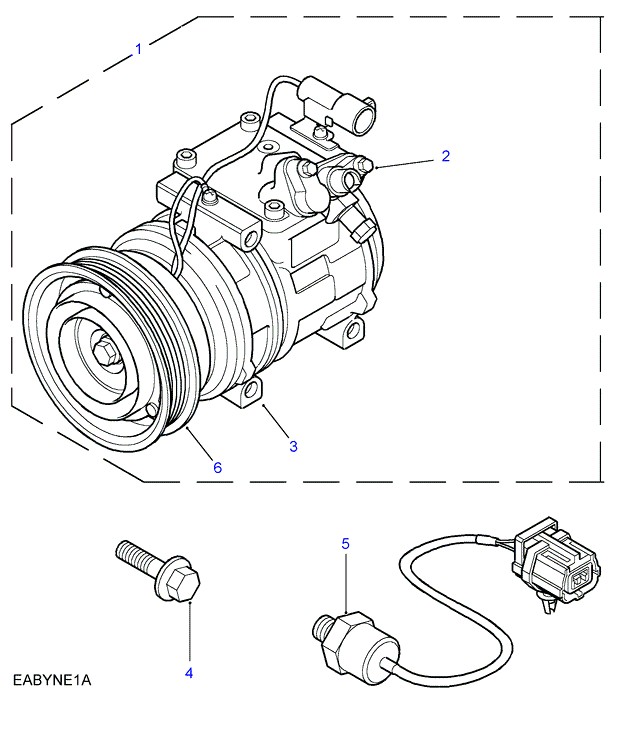 1
2
3
6
5
4
EABYNE1A