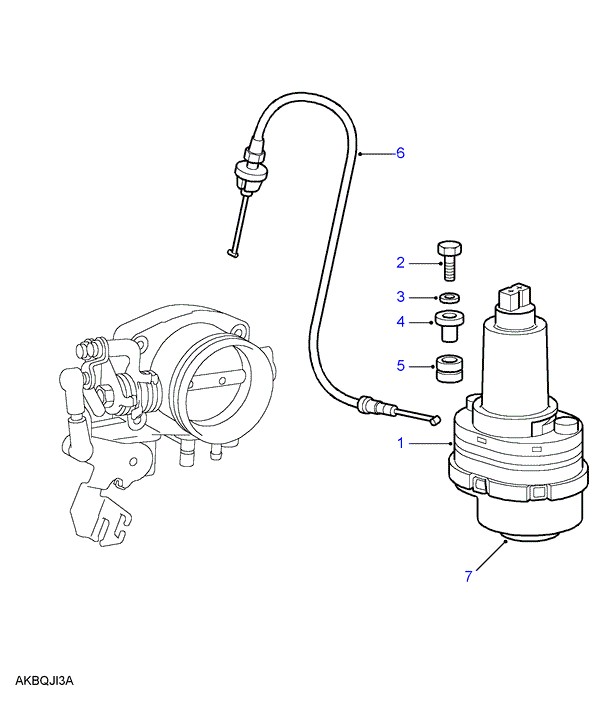 6
2
3
4
5
1
7
AKBQJI3A