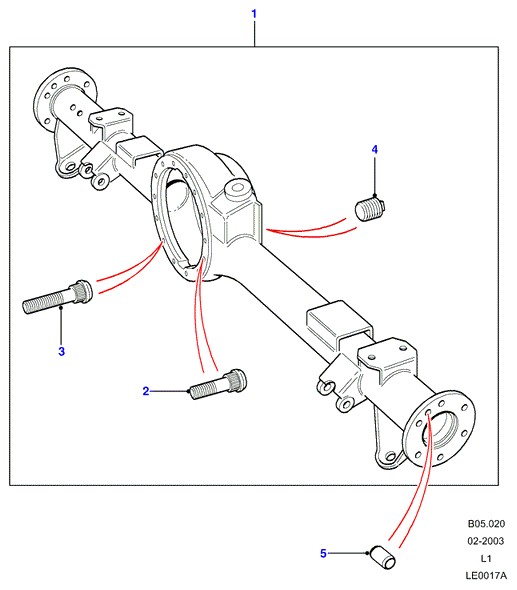 1

4

3

2

5

B05.020
02-2003
L1
LE0017A