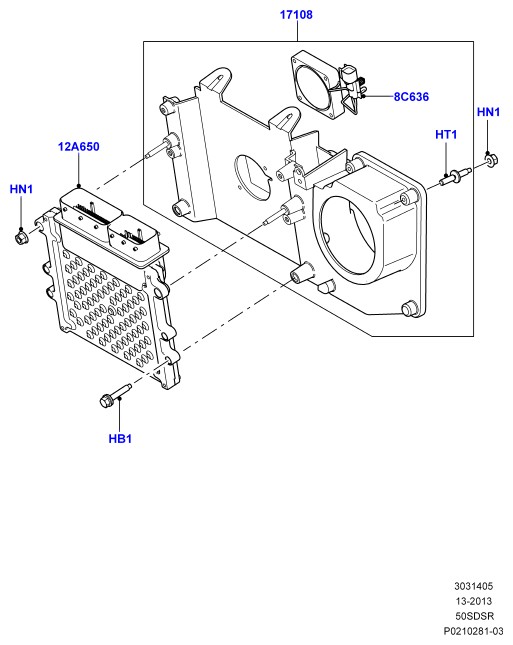 17108

8C636

HN1

HT1

12A650

HN1

HB1

3031405
13-2013
50SDSR
P0210281-03