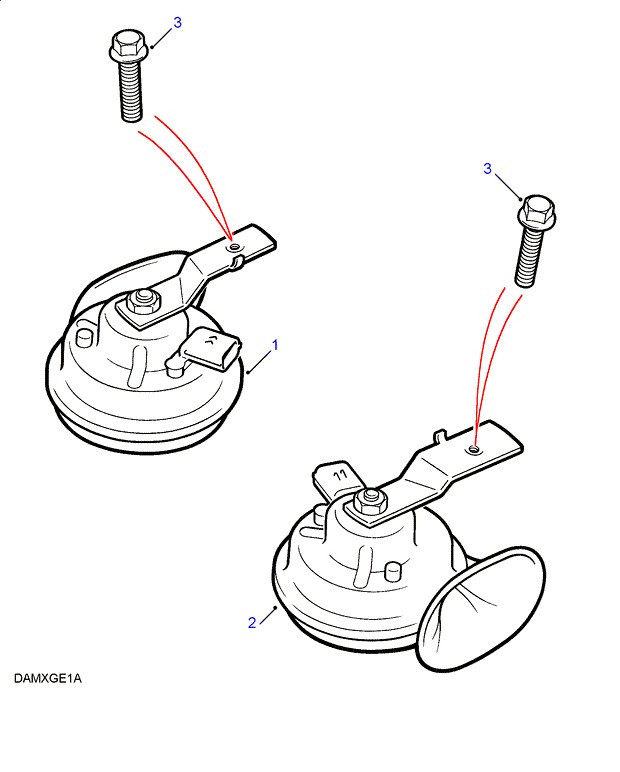 3

3

1

2

DAMXGE1A