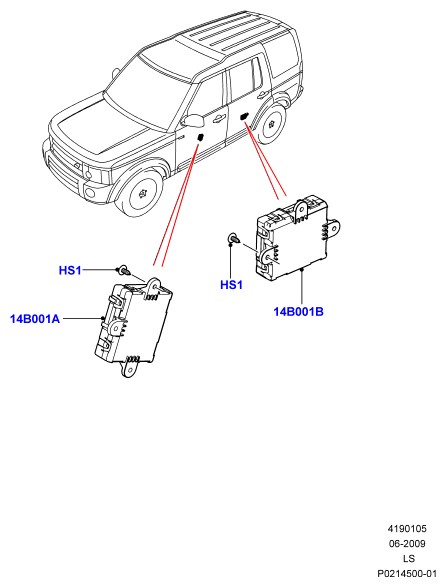 HS1

14B001A

HS1

14B001B

4190105
06-2009
LS
P0214500-01