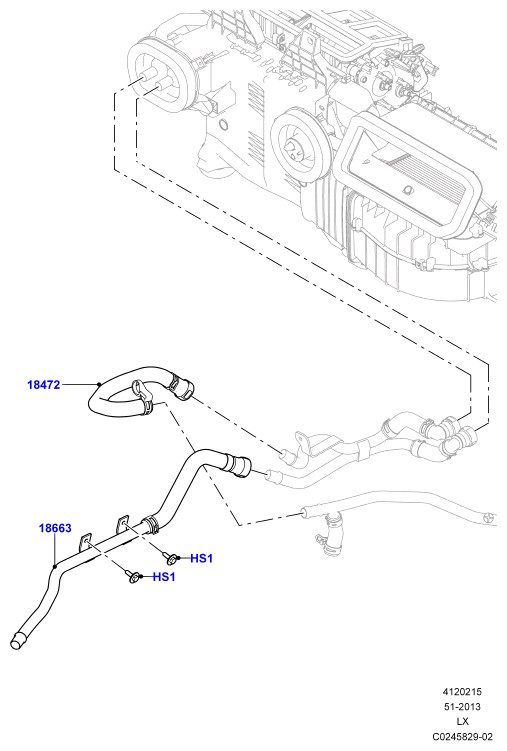 18472
18663
HS1
HS1
4120215
51-2013
LX
C0245829-02