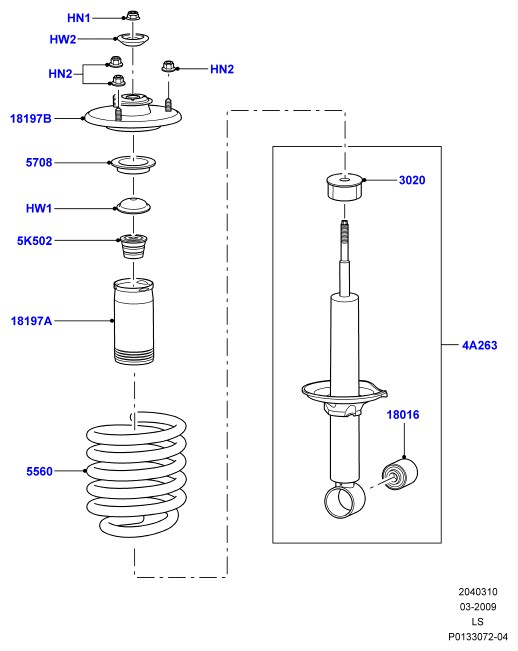 HN1
HW2
HN2
HN2
18197B
5708
HW1
5K502
18197A
5560
3020
4A263
18016

2040310
03-2009
LS
P0133072-04