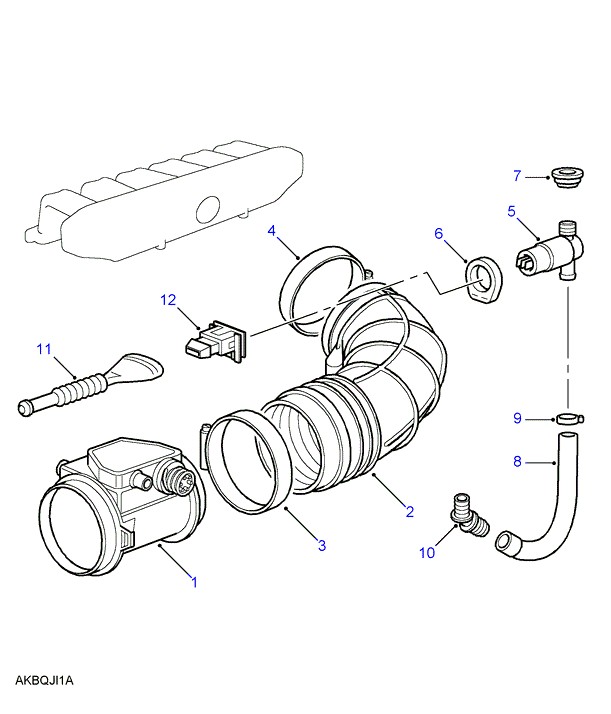 7
5
4
6
12
11
9
8
2
3
10
1
AKBQJI1A