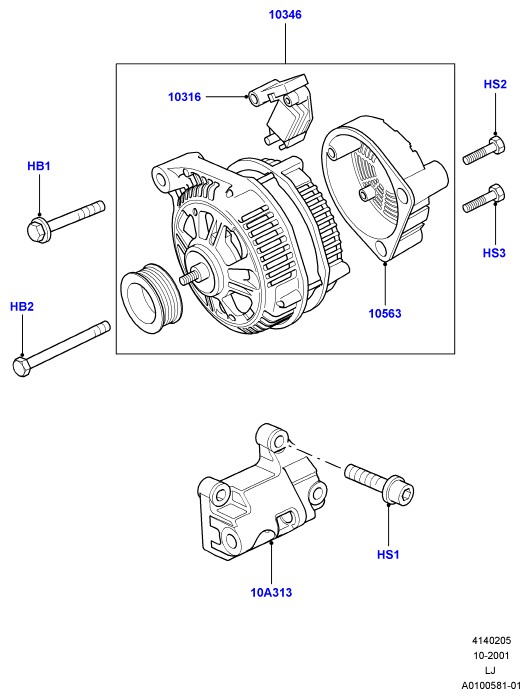 10346

10316

HS2

HB1

HS3

HB2

10563

HS1

10A313

4140205
10-2001
LJ
A0100581-01