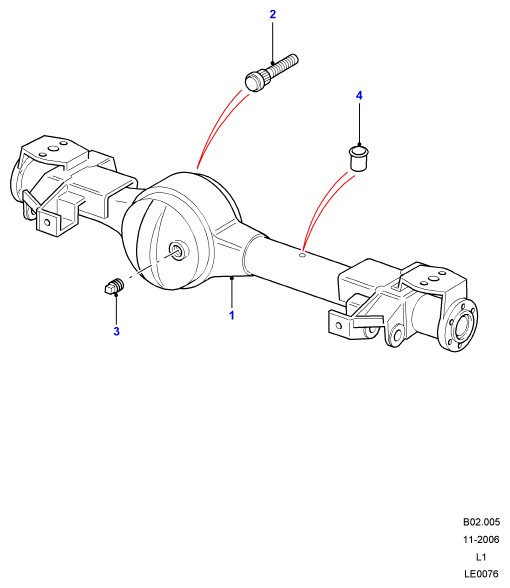 2
4
3
1
B02.005
11-2006
L1
LE0076