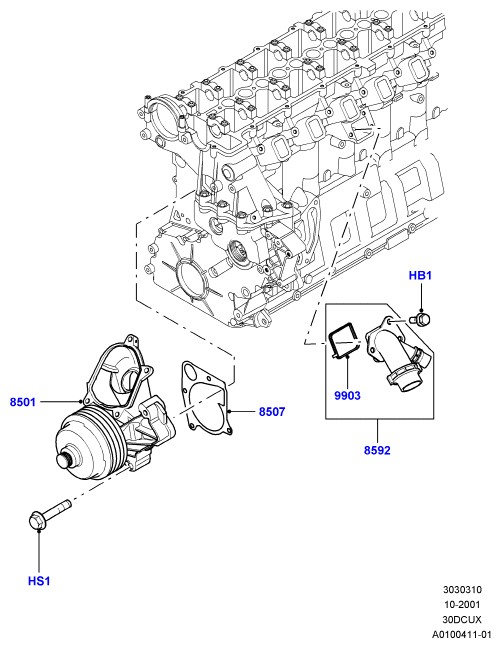 HB1
8501
8507
9903
8592
HS1
3030310
10-2001
30DCUX
A0100411-01