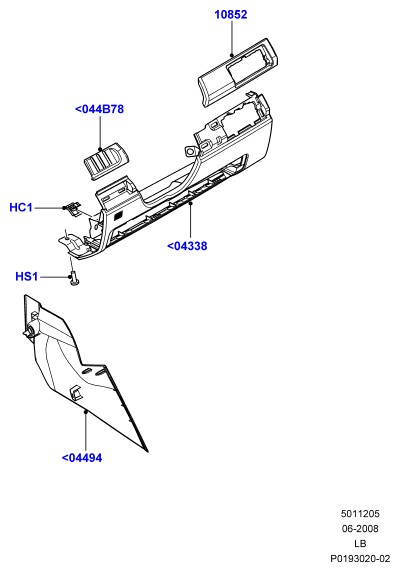 10852

<044B78

HC1

<04338

HS1

<04494

5011205
06-2008
LB
P0193020-02