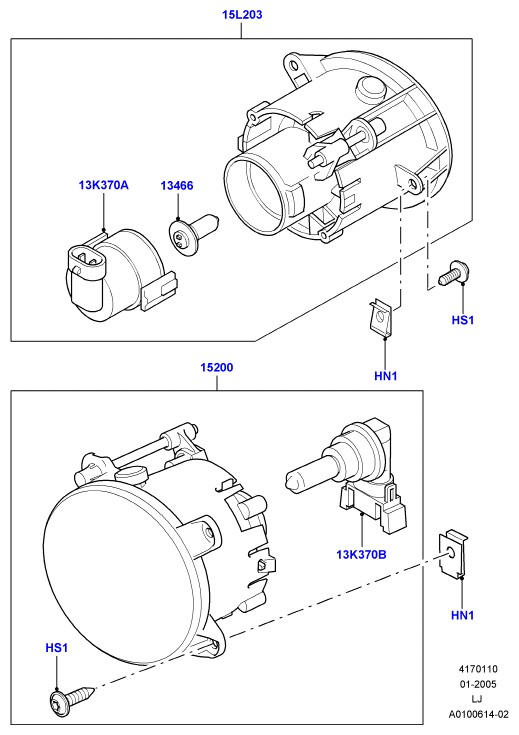 15L203

13K370A

13466

HS1

HN1

15200

13K370B

HN1

HS1

4170110
01-2005
LJ
A0100614-02