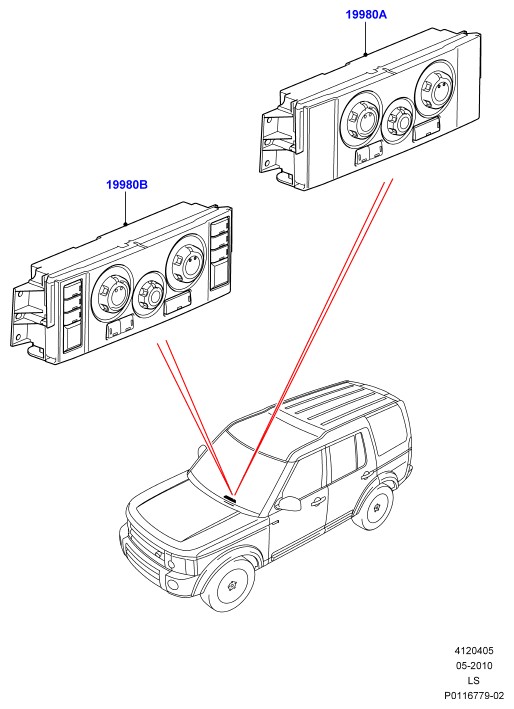 19980A

19980B

4120405
05-2010
LS
P0116779-02