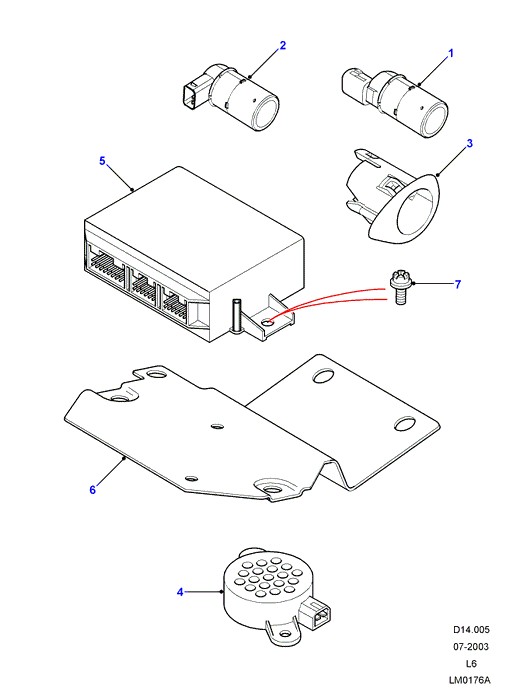 2
1
3
5
7
6
4
D14.005
07-2003
L6
LM0176A