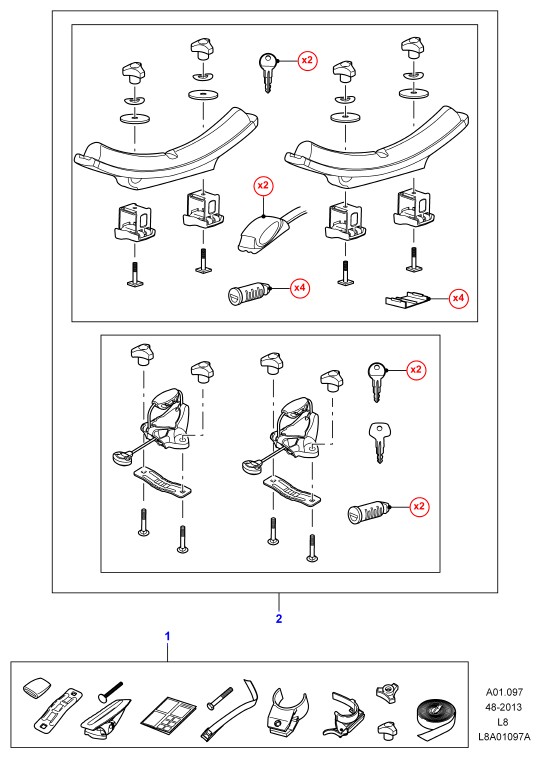 x2
x2
x4
x4
x2
x2
2
1
A01.097
48-2013
L8
L8A01097A