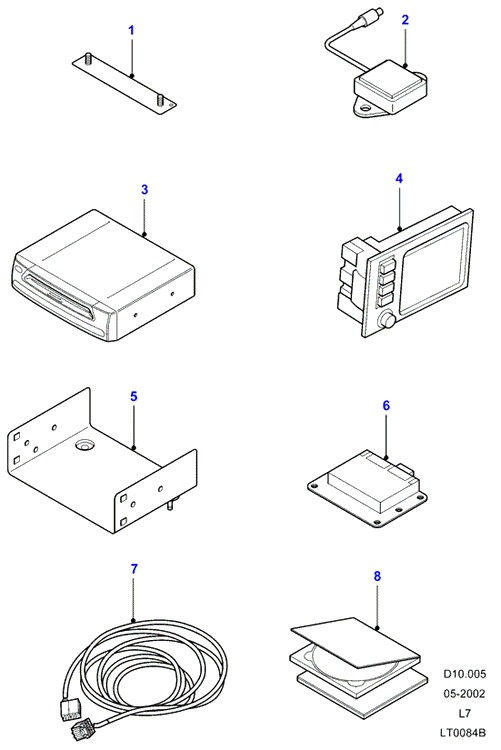 1

2

3

4

5

6

7

8

D10.005
05-2002
L7
LT0084B