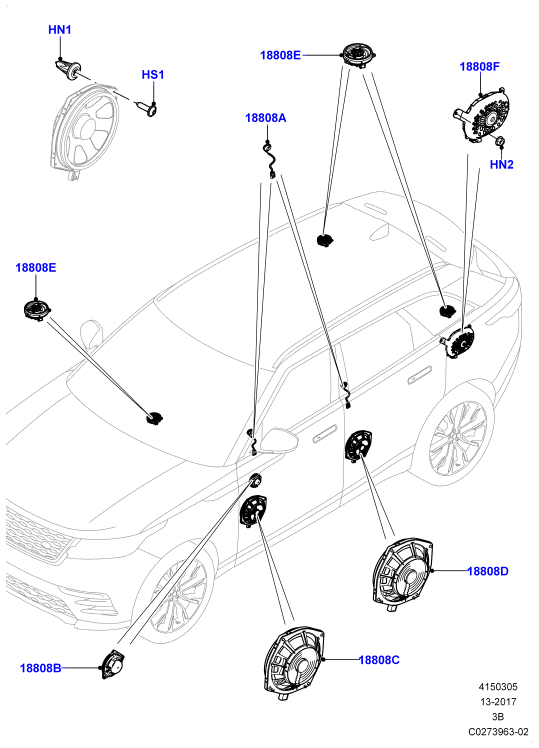 HN1

HS1

18808E

18808F

18808A

HN2

18808E

18808D

18808C

18808B

4150305
13-2017
3B
C0273963-02