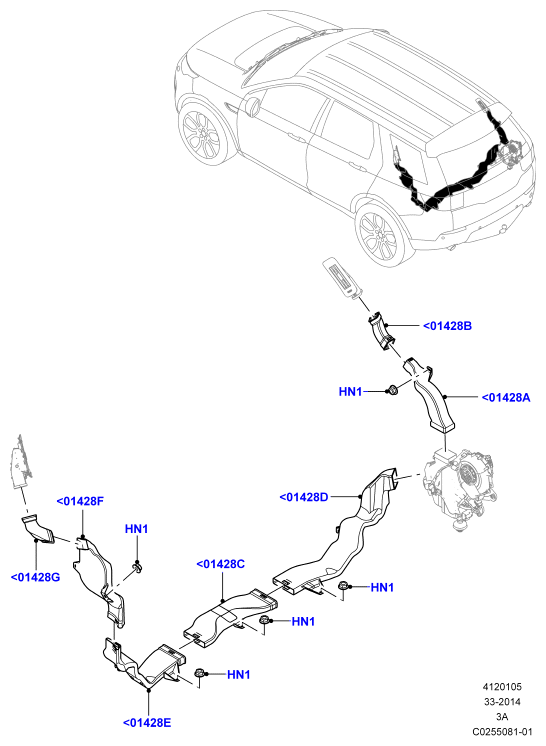 <01428B

HN1

<01428A

<01428D

<01428F

HN1

<01428G

<01428C

HN1

HN1

HN1

<01428E

4120105
33-2014
3A
C0255081-01