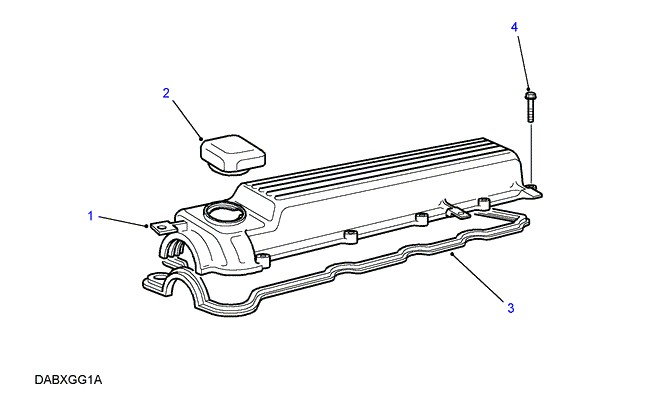 4

2

1

3

DABXGG1A