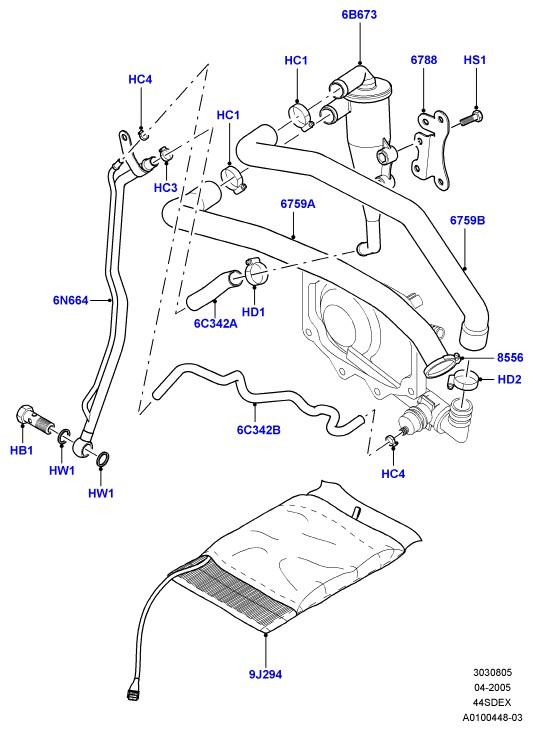 6B673
HC1
6788
HS1
HC4
HC1
HC3
6759A
6759B
6N664
HD1
6C342A
8556
HD2
6C342B
HB1
HW1
HW1
HC4
9J294
3030805
04-2005
44SDEX
A0100448-03