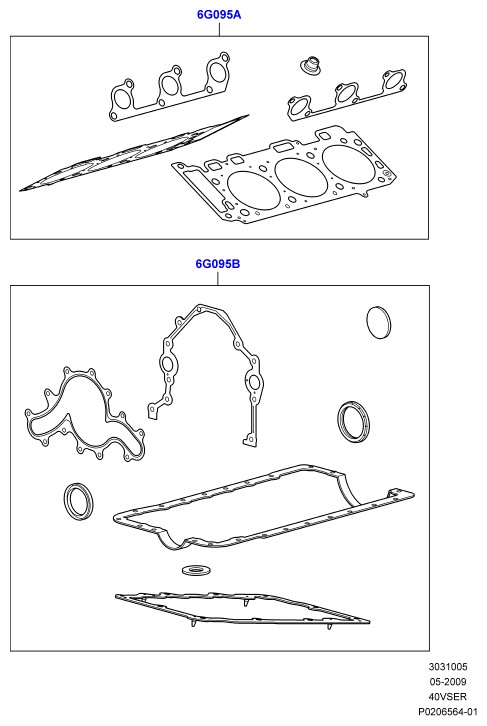 6G095A

6G095B

3031005
05-2009
40VSER
P0206564-01