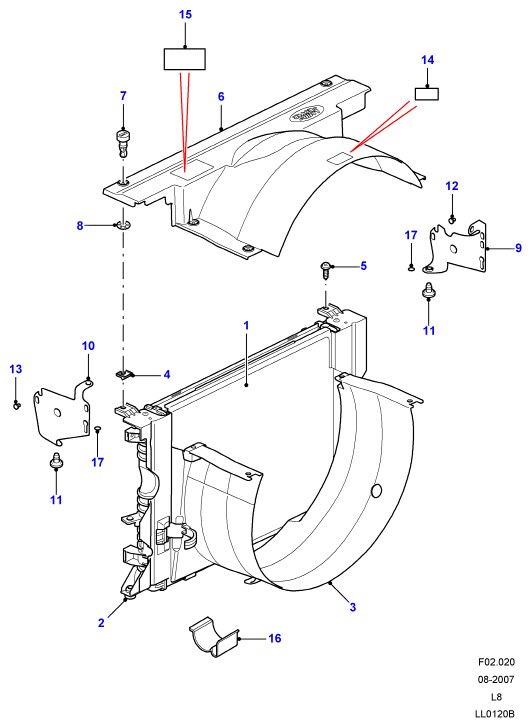 15

14

7

6

12

8

17

9

5

11

1

10

13

4

17

11

2

3

16

F02.020
08-2007
L8
LL0120B