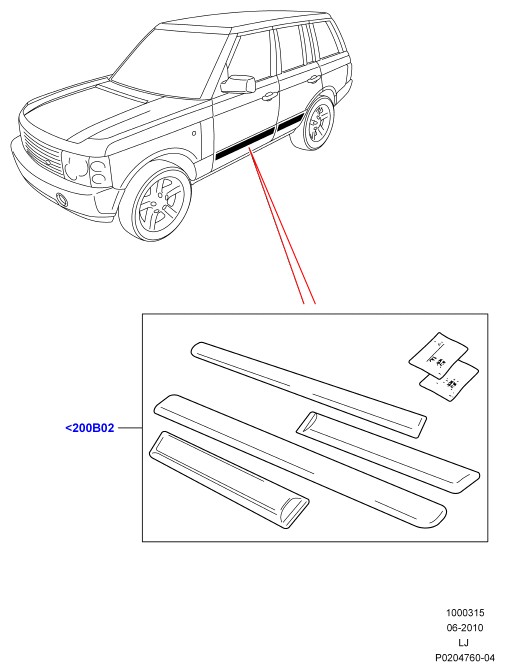 <200B02

1000315
06-2010
LJ
P0204760-04