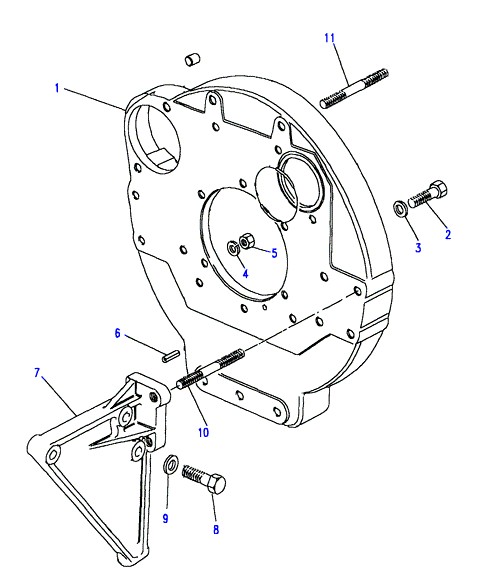 11
1
2
3
5
4
6
7
10
9
8