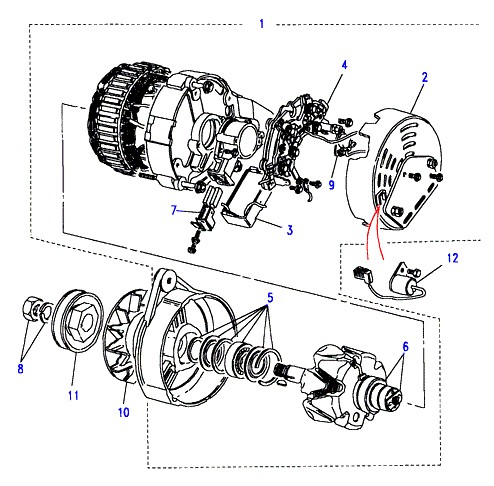 1
4
2
9
7
3
12
5
6
8
11
10