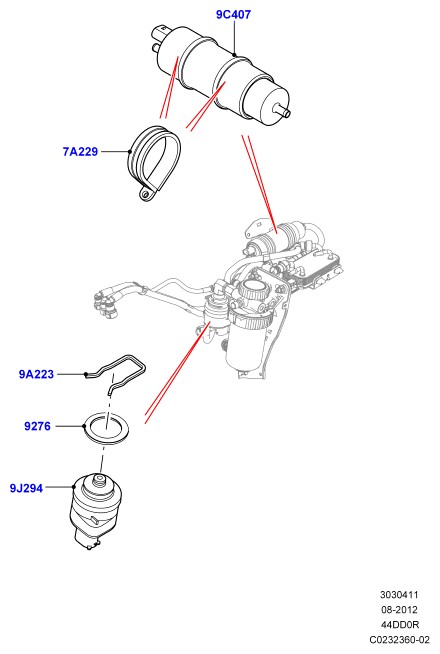 9C407

7A229

9A223

9276

9J294

3030411
08-2012
44DD0R
C0232360-02