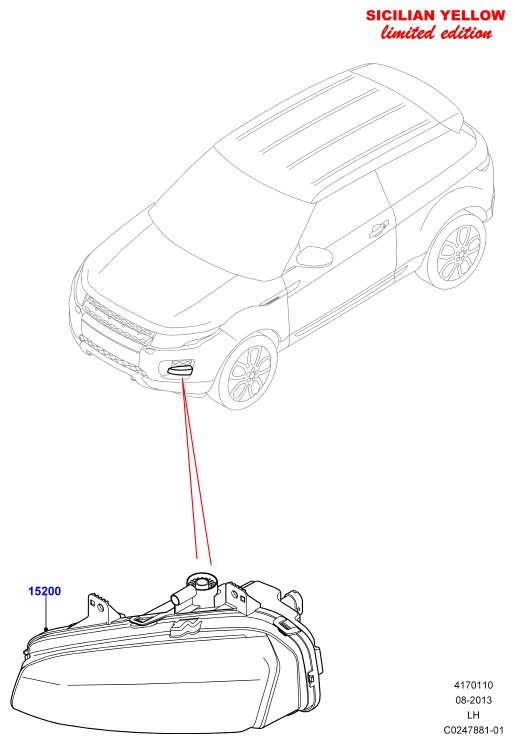 SICILIAN YELLOW
limited edition

15200

4170110
08-2013
LH
C0247881-01