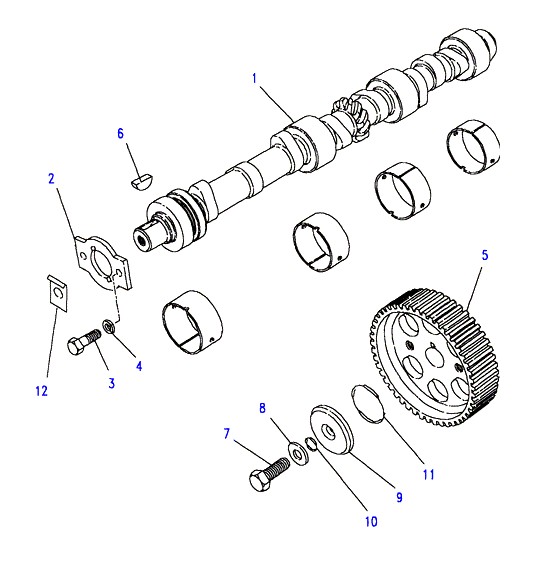 1
6
2
5
12
3
4
8
7
11
9
10