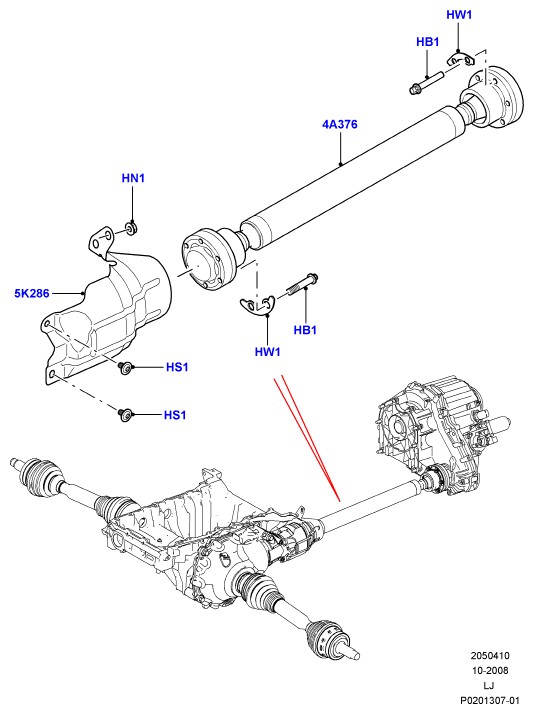 HW1
HB1
4A376
HN1
5K286
HB1
HW1
HS1
HS1
2050410
10-2008
LJ
P0201307-01