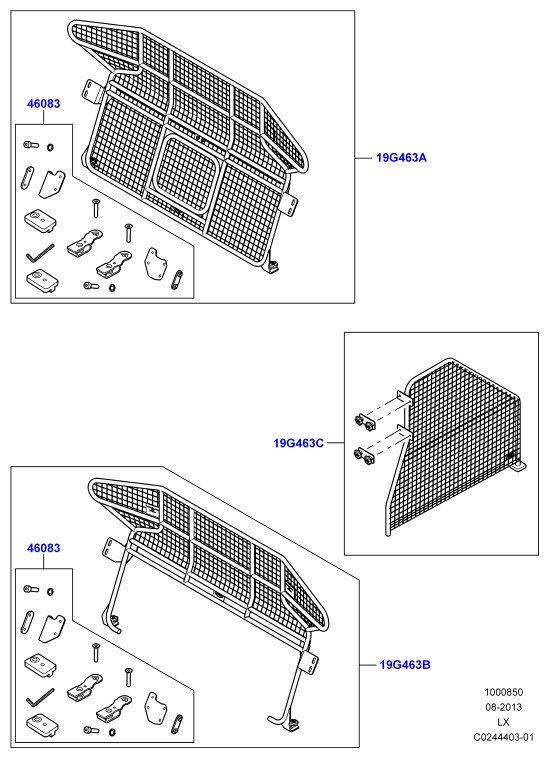 46083

19G463A

19G463C

46083

19G463B

1000850
08-2013
LX
C0244403-01