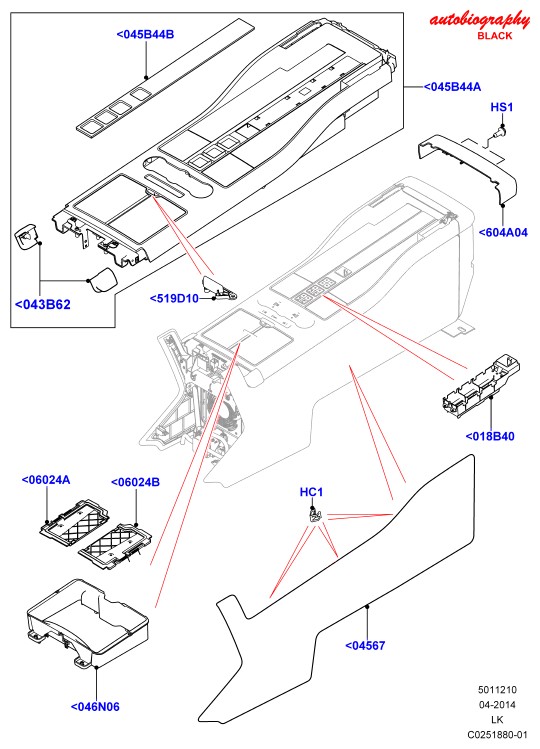 autobiography
BLACK

<045B44B
<045B44A
HS1
<604A04
<043B62
<519D10
<018B40
<06024A
<06024B
HC1
<04567
<046N06

5011210
04-2014
LK
C0251880-01