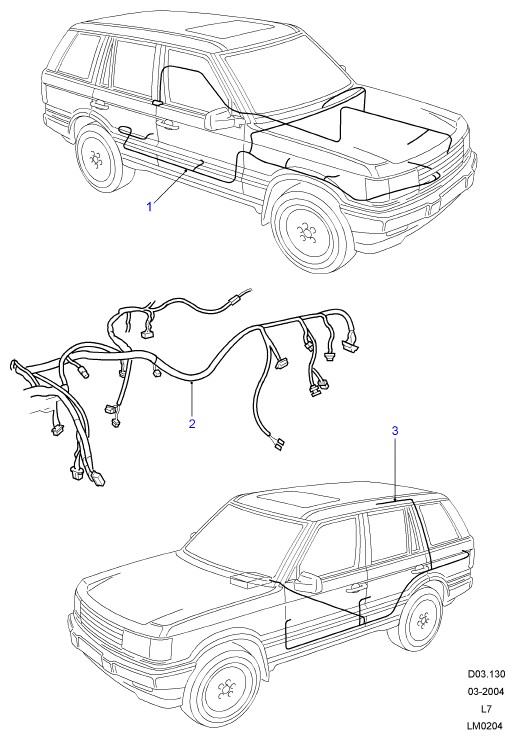 1

2

3

D03.130
03-2004
L7
LM0204