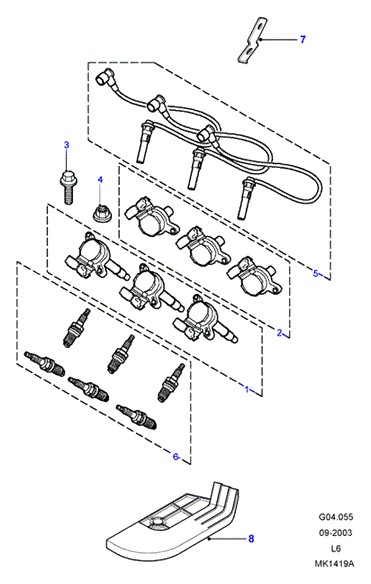 7
3
4
5
2
1
6
8
G04.055
09-2003
L6
MK1419A