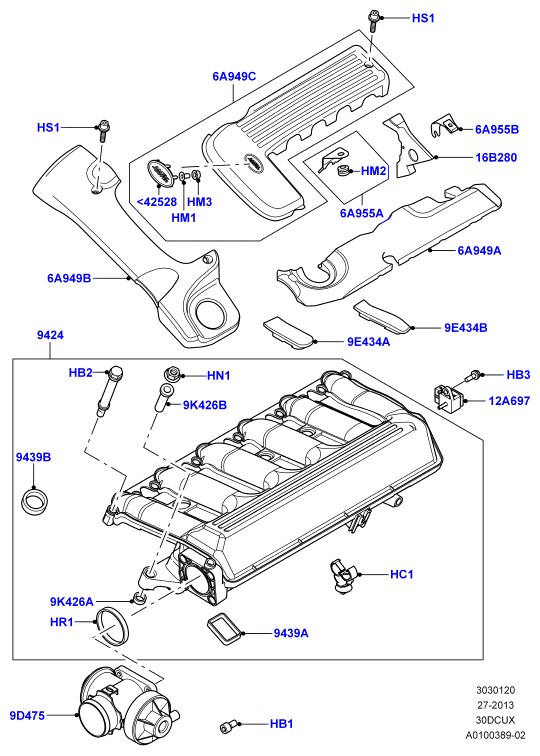 HS1
6A949C
HS1
6A955B
16B280
HM2
<42528
HM3
HM1
6A955A
6A949A
6A949B
9E434B
9E434A
9424
HB2
HN1
HB3
9K426B
12A697
9439B
HC1
9K426A
HR1
9439A
9D475
HB1
3030120
27-2013
30DCUX
A0100389-02