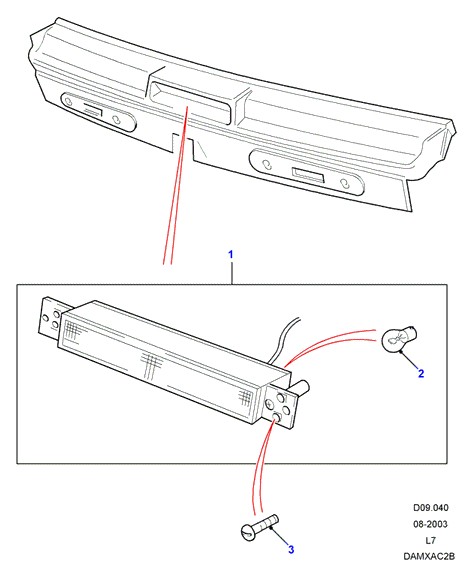 1

2

3

D09.040
08-2003
L7
DAMXAC2B