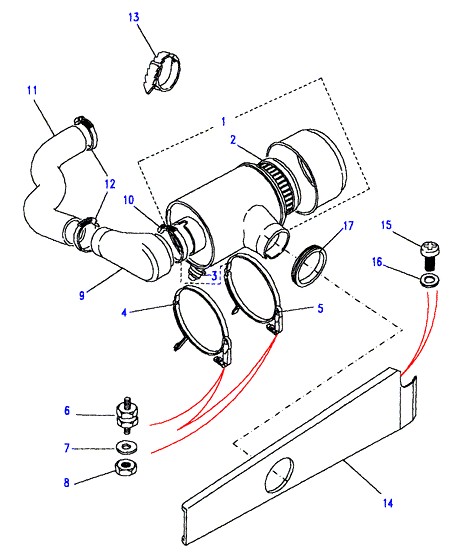 13
11
1
2
12
10
17
15
16
3
9
4
5
6
7
8
14