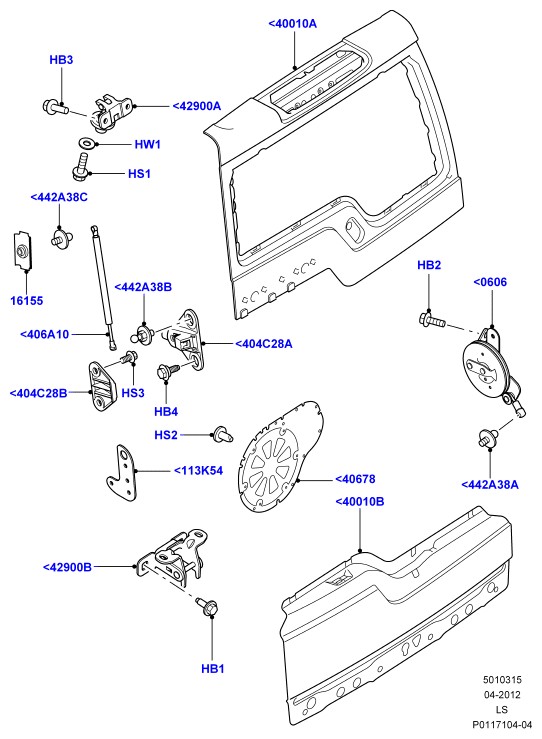 <40010A

HB3

<42900A

HW1

HS1

<442A38C

16155

<442A38B

<406A10

<404C28A

<404C28B

HS3

HB4

HB2

<0606

HS2

<113K54

<40678

<442A38A

<40010B

<42900B

HB1

5010315
04-2012
LS
P0117104-04