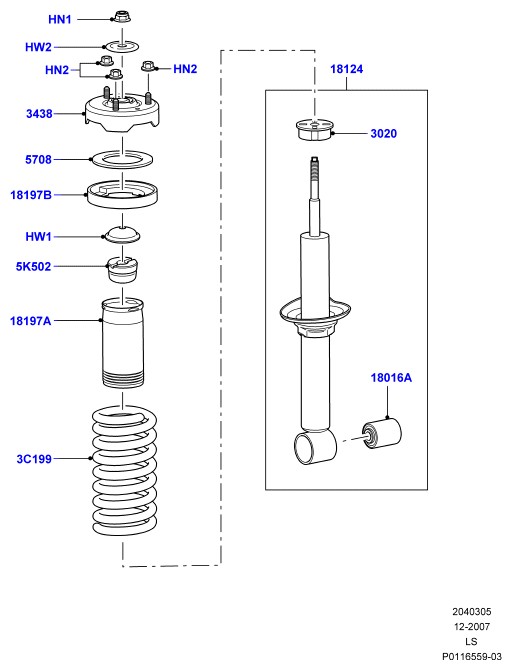 HN1
HW2
HN2
HN2
3438
5708
18197B
HW1
5K502
18197A
3C199
18124
3020
18016A
2040305
12-2007
LS
P0116559-03