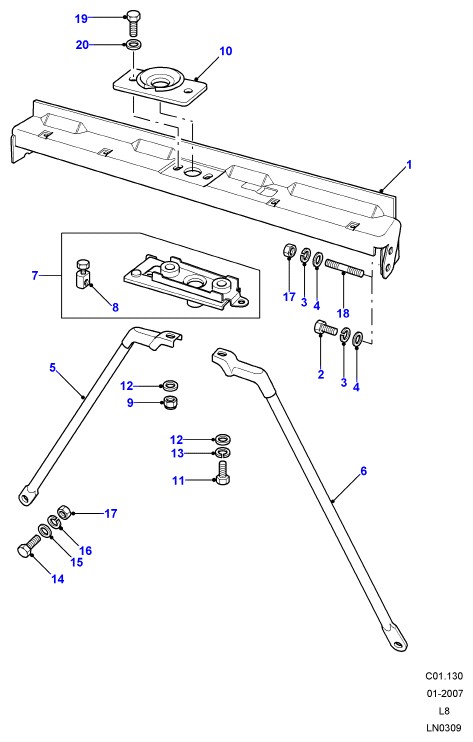 19
20
10
1
7
8
17
3
4
18
2
3
4
5
12
9
12
13
11
6
17
16
15
14

C01.130
01-2007
L8
LN0309