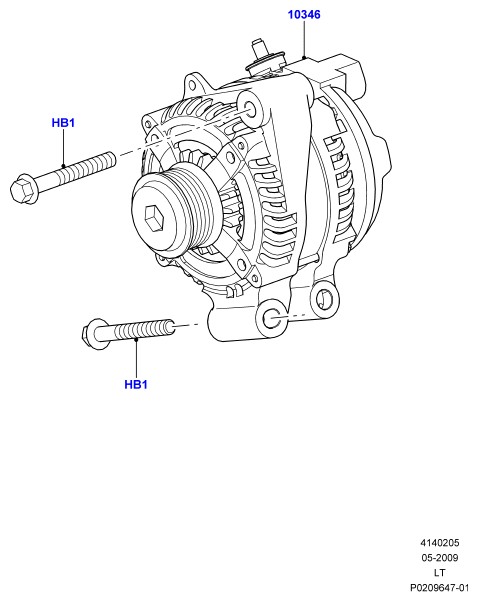 10346

HB1

HB1

4140205
05-2009
LT
P0209647-01